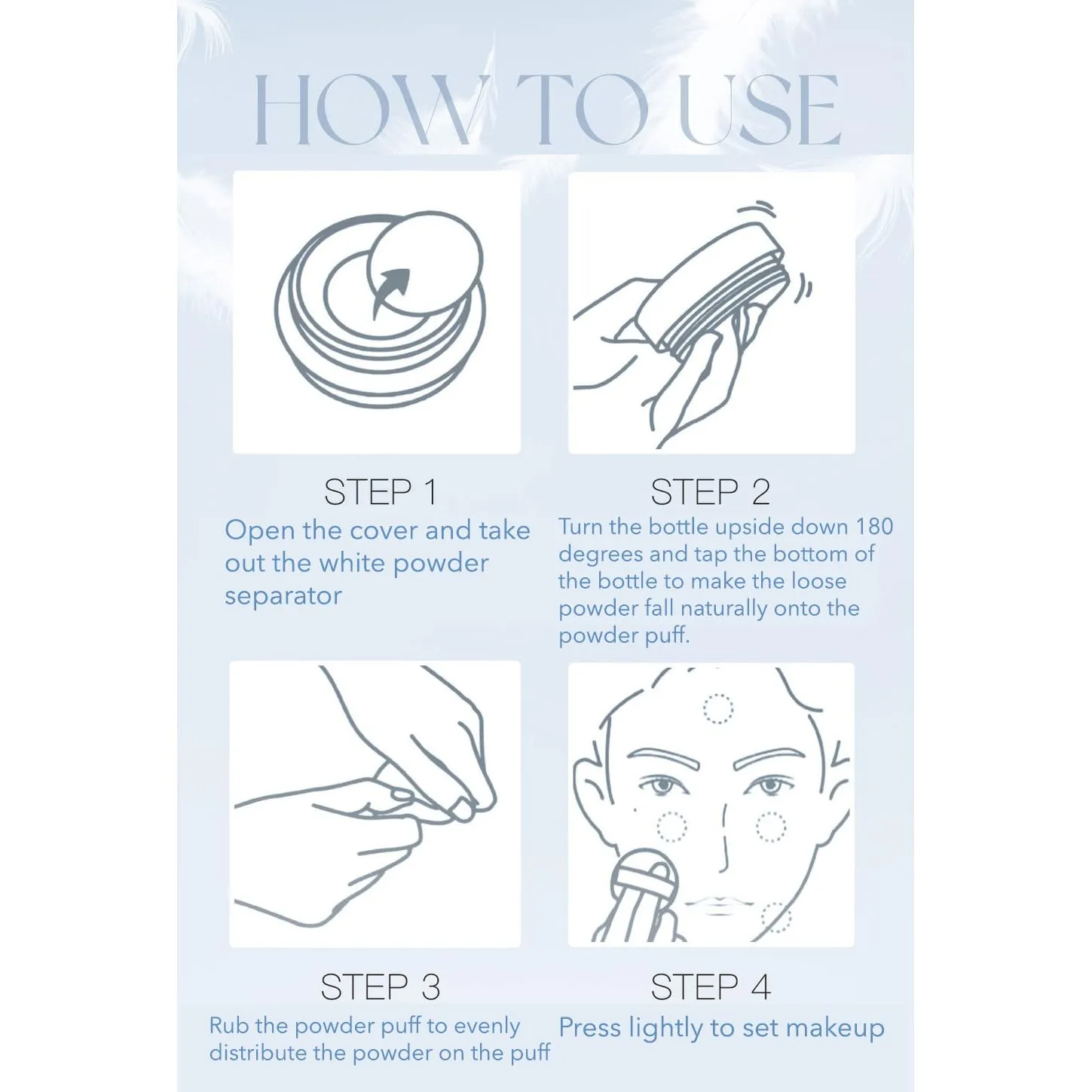 HOW TO USE

STEP 1
Open the cover and take out the white powder separator

STEP 2
Turn the bottle upside down 180 degrees and tap the bottom of the bottle to make the loose powder fall naturally onto the powder puff.

STEP 3
Rub the powder puff to evenly distribute the powder on the puff

STEP 4
Press lightly to set makeup